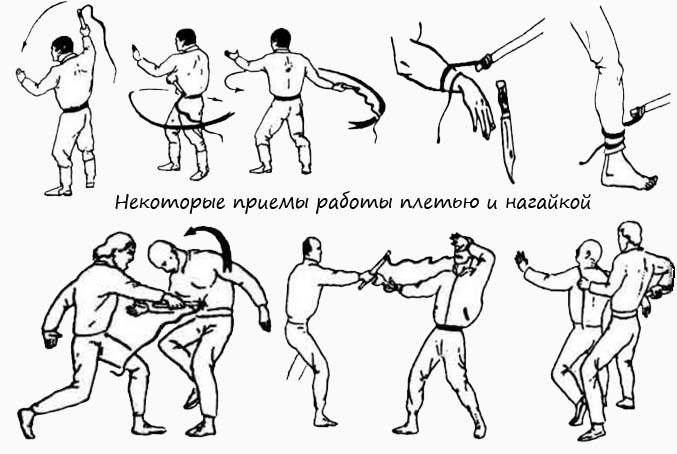 Некоторые приемы работы плетью и нагайкой